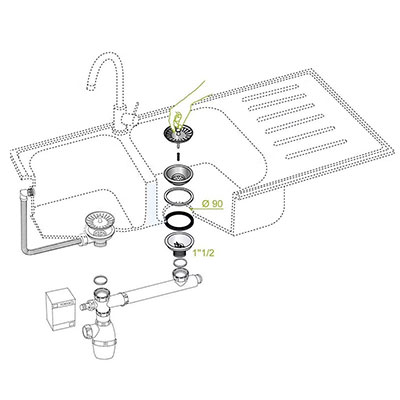 Ø 90

1"1/2